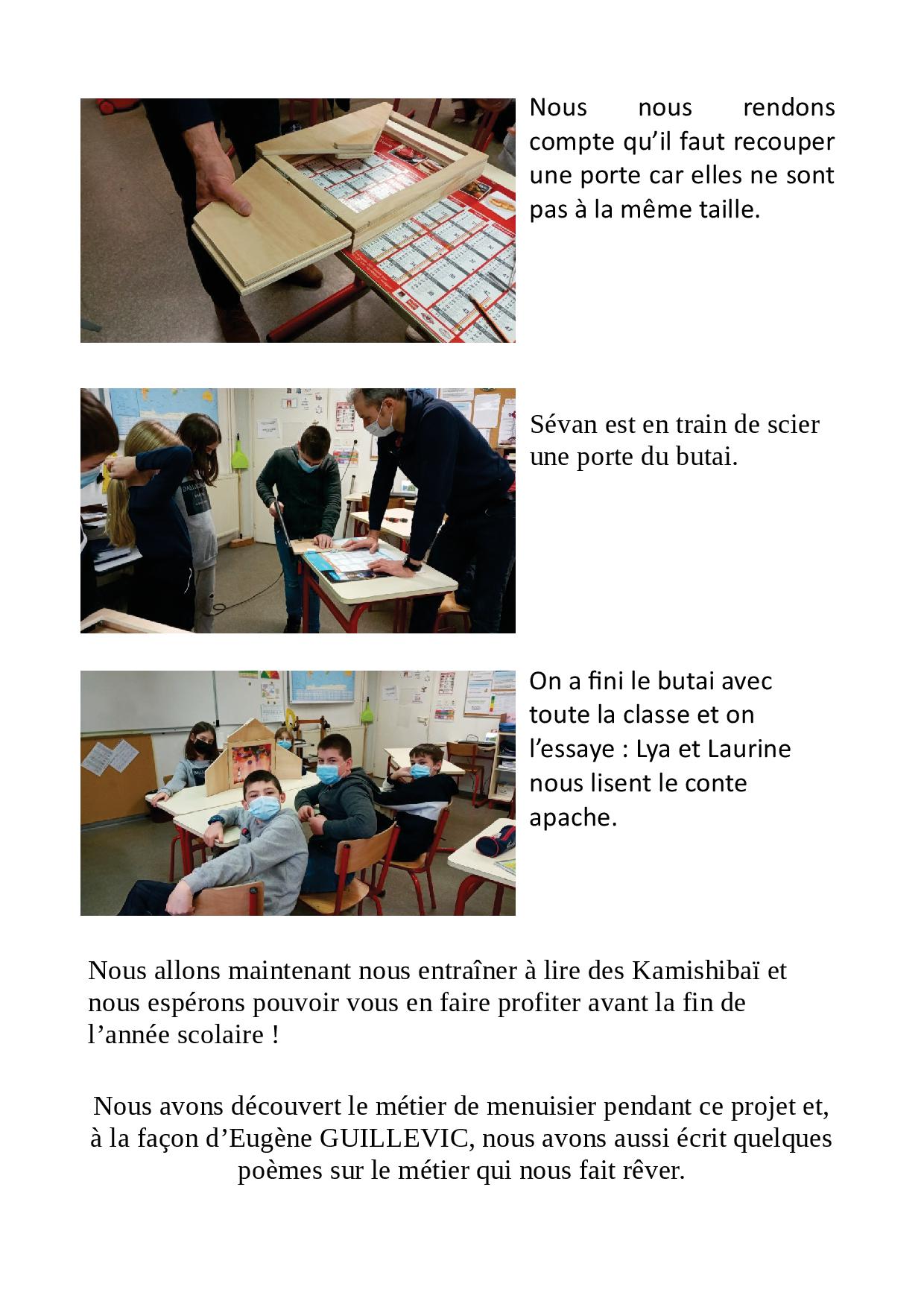 Nous nous rendons compte qu'il faut recouper une porte car elles ne sont pas à la même taille.

Sévan est en train de scier une porte du butai.

On a fini le butai avec toute la classe et on l'essaye : Lya et Laurine nous lisent le conte apache.

Nous allons maintenant nous entraîner à lire des Kamishibaï et nous espérons pouvoir vous en faire profiter avant la fin de l'année scolaire !

Nous avons découvert le métier de menuisier pendant ce projet et, à la façon d'Eugène GUILLEVIC, nous avons aussi écrit quelques poèmes sur le métier qui nous fait rêver.